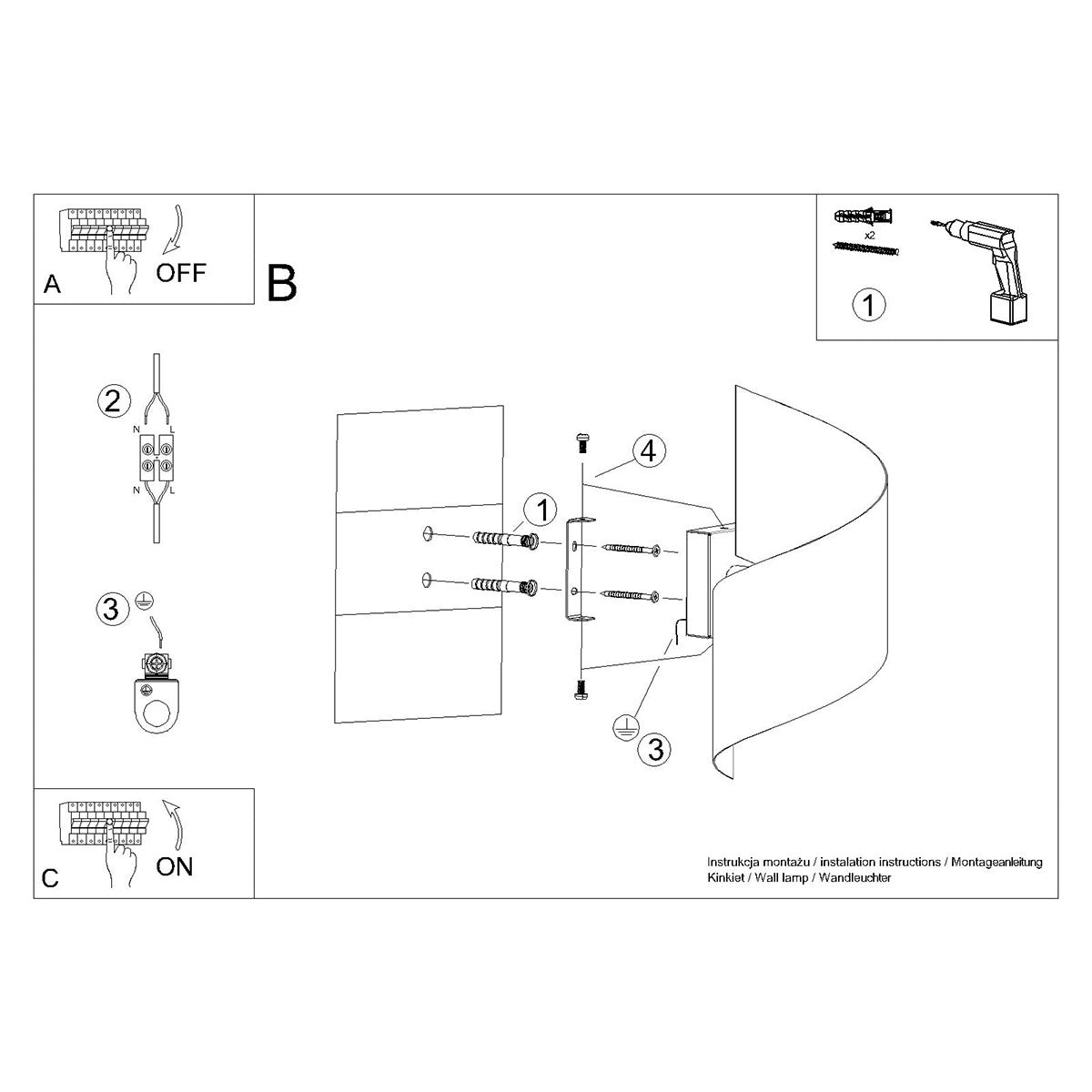 A OFF

B

x2

1

2

N L

N L

3

4

1

3

C ON

Instrukcja montażu / instalation instructions / Montageanleitung
Kinkiet / Wall lamp / Wandleuchter