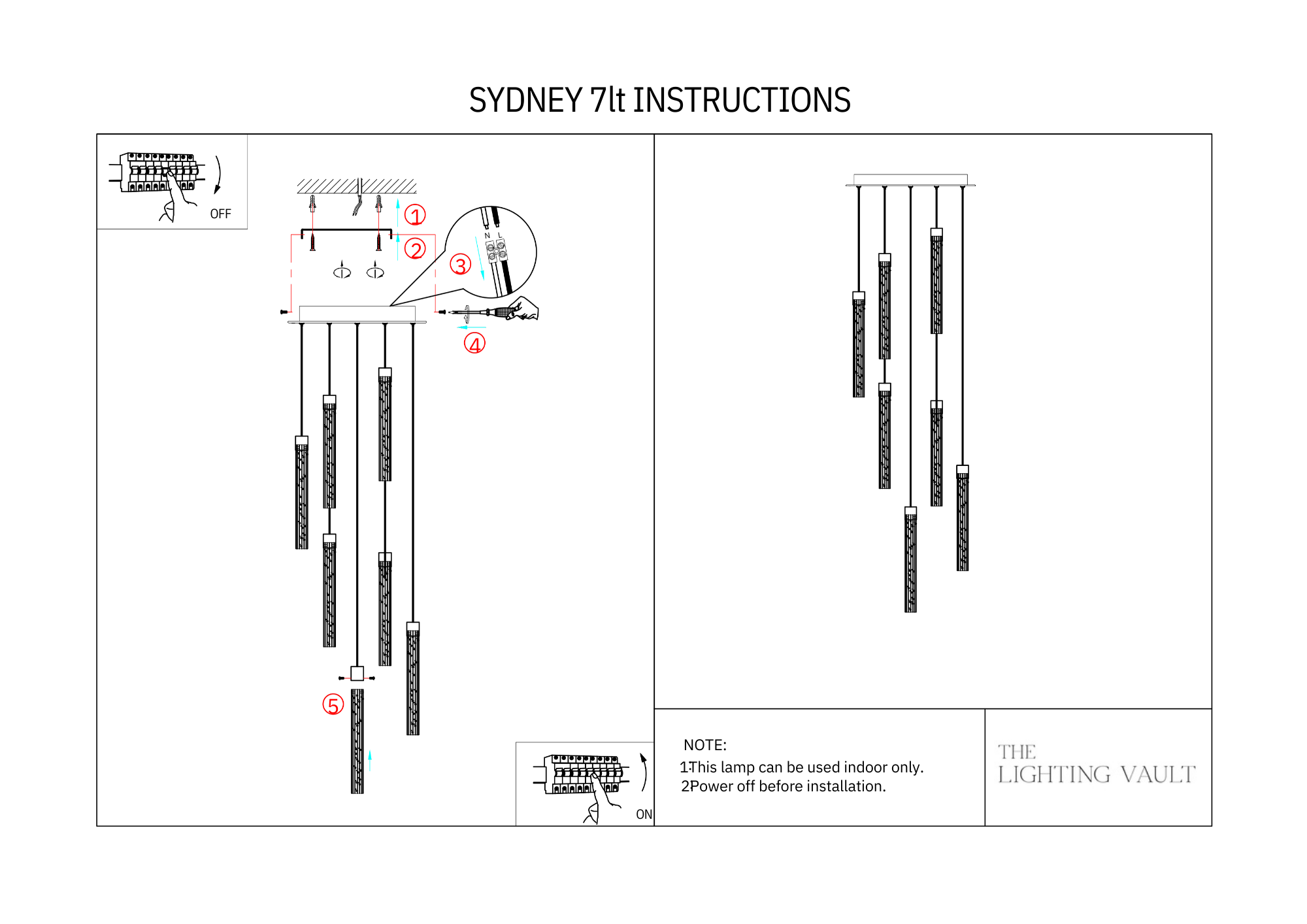 SYDNEY 7lt INSTRUCTIONS

OFF

①

②

N L

③

④

⑤

ON

NOTE:
1.This lamp can be used indoor only.
2.Power off before installation.

THE
LIGHTING VAULT